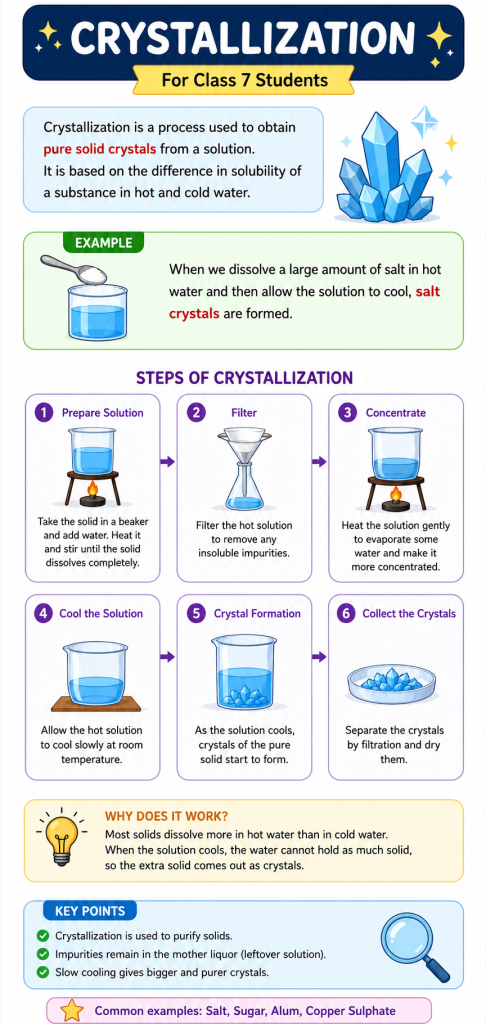 CRYSTALLIZATION

For Class 7 Students

Crystallization is a process used to obtain pure solid crystals from a solution.
It is based on the difference in solubility of a substance in hot and cold water.

EXAMPLE

When we dissolve a large amount of salt in hot water and then allow the solution to cool, salt crystals are formed.

STEPS OF CRYSTALLIZATION

1 Prepare Solution
Take the solid in a beaker and add water. Heat it and stir until the solid dissolves completely.

2 Filter
Filter the hot solution to remove any insoluble impurities.

3 Concentrate
Heat the solution gently to evaporate some water and make it more concentrated.

4 Cool the Solution
Allow the hot solution to cool slowly at room temperature.

5 Crystal Formation
As the solution cools, crystals of the pure solid start to form.

6 Collect the Crystals
Separate the crystals by filtration and dry them.

WHY DOES IT WORK?
Most solids dissolve more in hot water than in cold water. When the solution cools, the water cannot hold as much solid, so the extra solid comes out as crystals.

KEY POINTS
Crystallization is used to purify solids.
Impurities remain in the mother liquor (leftover solution).
Slow cooling gives bigger and purer crystals.

Common examples: Salt, Sugar, Alum, Copper Sulphate